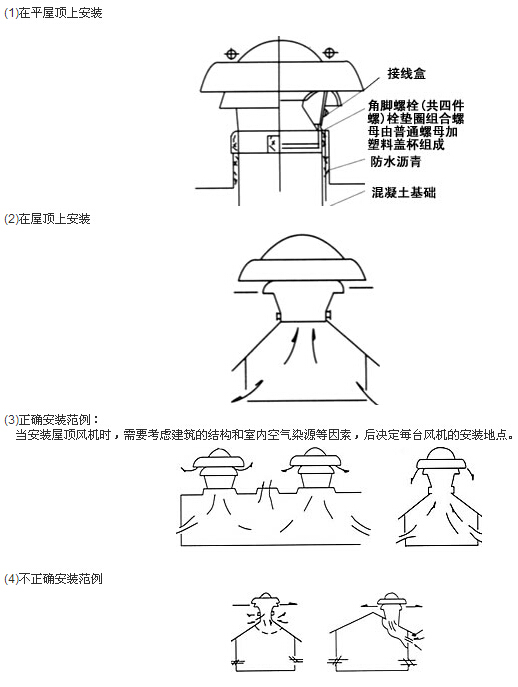 (1)在平屋顶上安装

接线盒

角脚螺栓(共四件螺)栓垫圈组合螺母由普通螺母加塑料盖杯组成

防水沥青

混凝土基础

(2)在屋顶上安装

(3)正确安装范例：

当安装屋顶风机时，需要考虑建筑的结构和室内空气染源等因素，后决定每台风机的安装地点。

(4)不正确安装范例